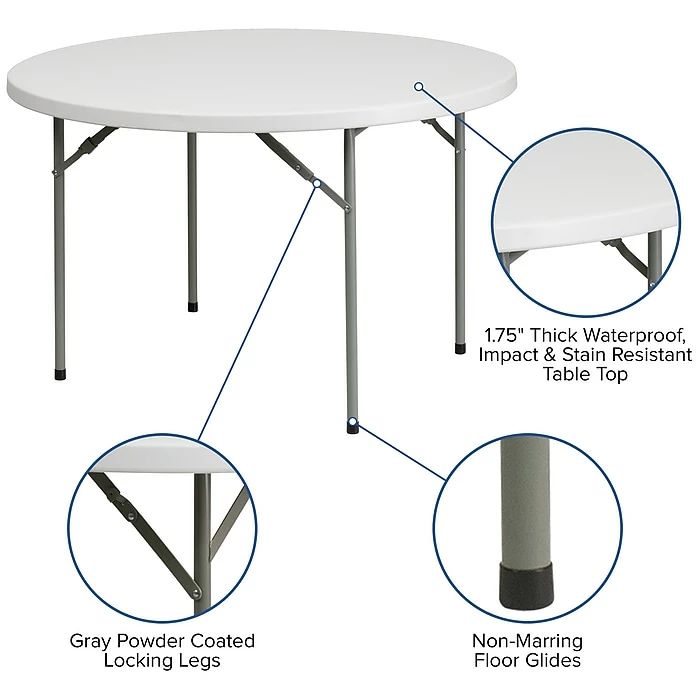 1.75" Thick Waterproof, Impact & Stain Resistant Table Top

Gray Powder Coated Locking Legs

Non-Marring Floor Glides